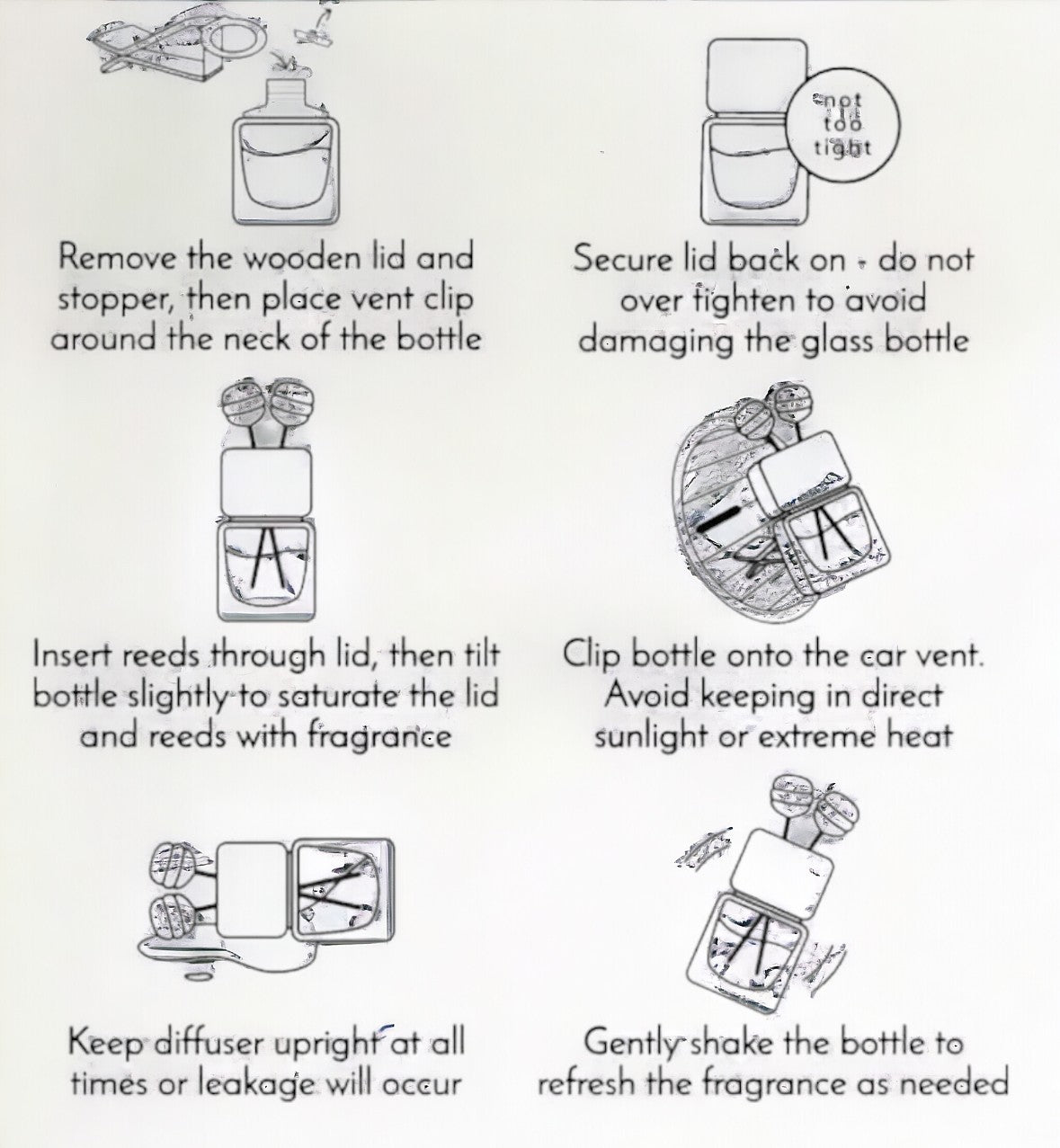 Remove the wooden lid and stopper, then place vent clip around the neck of the bottle

not too tight

Secure lid back on - do not over tighten to avoid damaging the glass bottle

Insert reeds through lid, then tilt bottle slightly to saturate the lid and reeds with fragrance

Clip bottle onto the car vent. Avoid keeping in direct sunlight or extreme heat

Keep diffuser upright at all times or leakage will occur

Gently shake the bottle to refresh the fragrance as needed